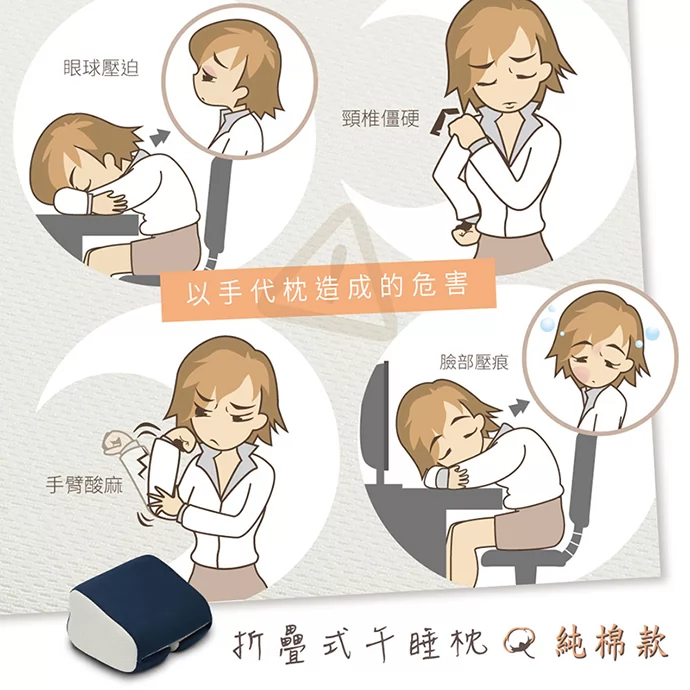 眼球壓迫

頸椎僵硬

以手代枕造成的危害

臉部壓痕

手臂酸麻

折疊式午睡枕 純棉款