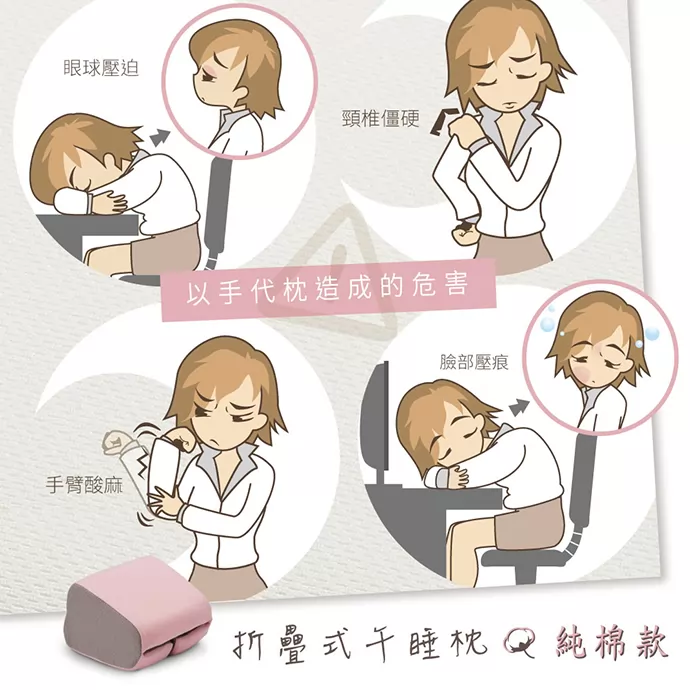 眼球壓迫

頸椎僵硬

以手代枕造成的危害

臉部壓痕

手臂酸麻

折疊式午睡枕 純棉款